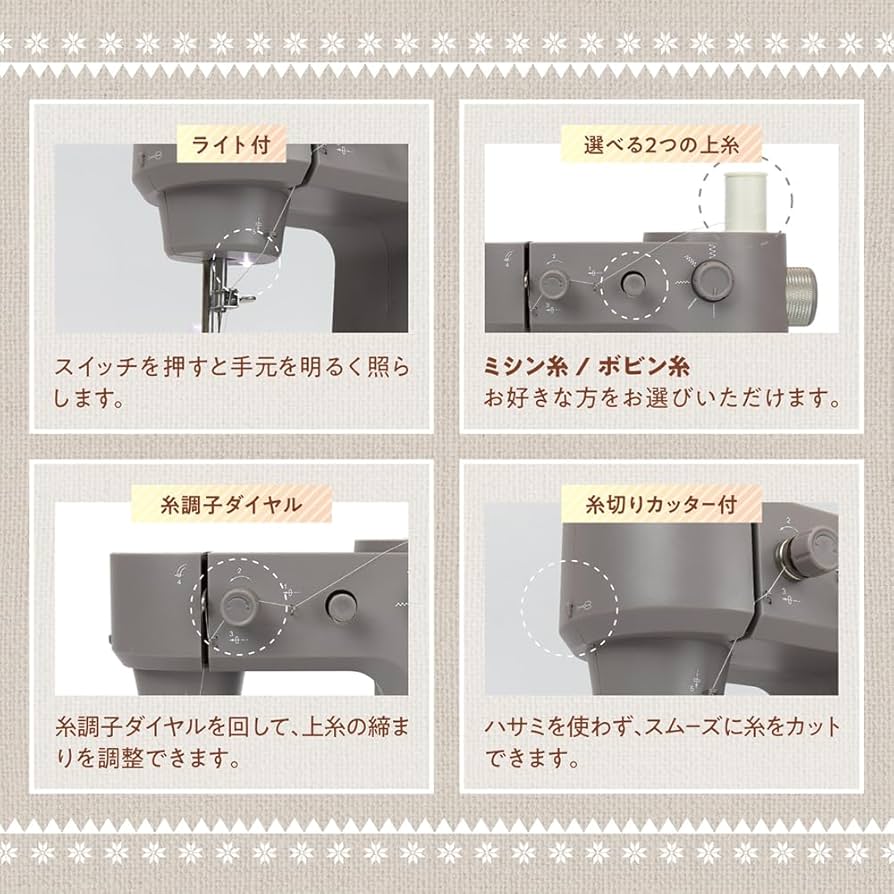 ライト付

スイッチを押すと手元を明るく照らします。

選べる2つの上糸

ミシン糸 / ボビン糸
お好きな方をお選びいただけます。

糸調子ダイヤル

糸調子ダイヤルを回して、上糸の締まりを調整できます。

糸切りカッター付

ハサミを使わず、スムーズに糸をカットできます。